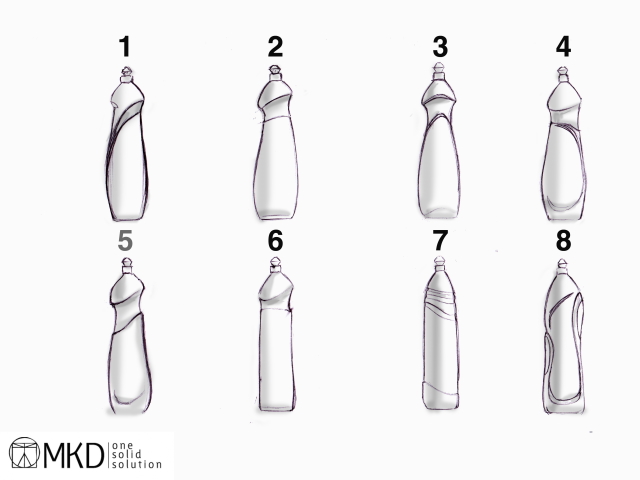 1 2 3 4

5 6 7 8

MKD one solid solution